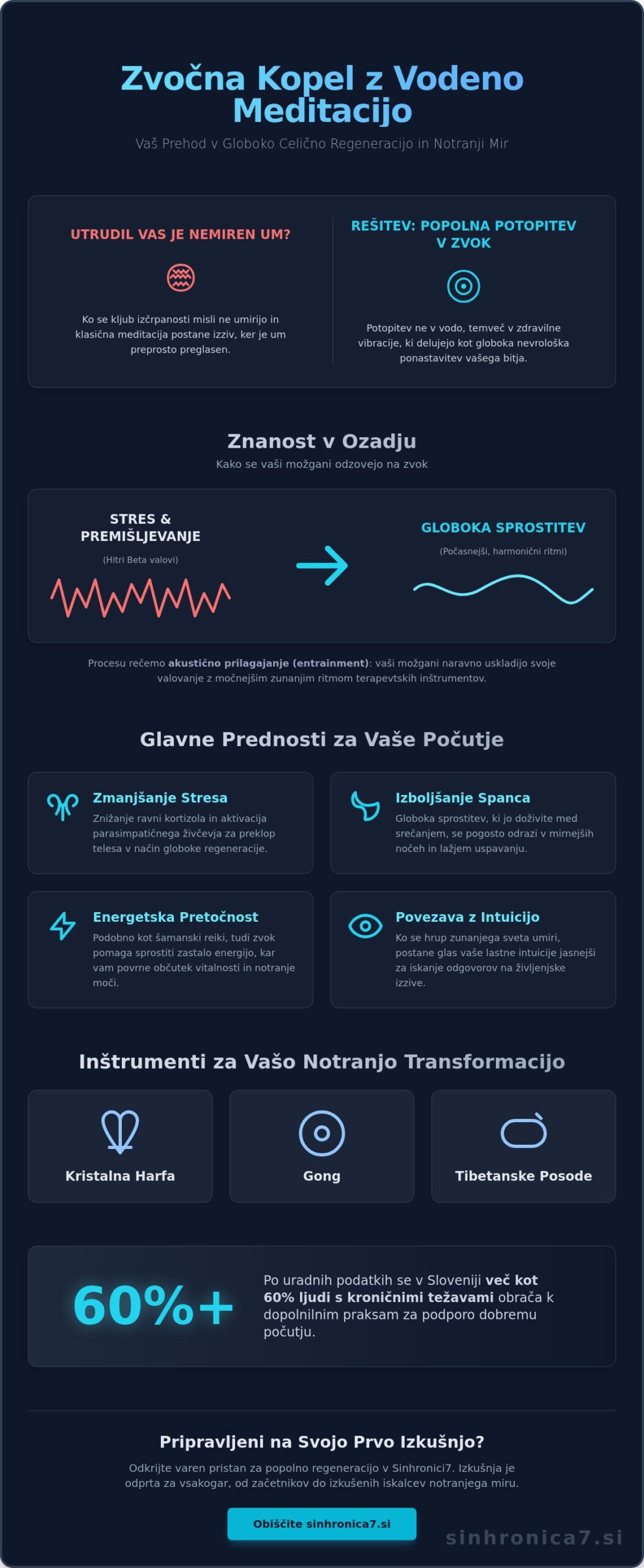 Zvočna Kopel z Vodeno Meditacijo

Vaš Prehod v Globoko Celično Regeneracijo in Notranji Mir

UTRUDIL VAS JE NEMIREN UM?

Ko se kljub izčrpanosti misli ne umirijo in klasična meditacija postane izziv, ker je um preprosto preglasen.

REŠITEV: POPOLNA POTOPITEV V ZVOK

Potopitev ne v vodo, temveč v zdravilne vibracije, ki delujejo kot globoka nevrološka ponastavitev vašega bitja.

Znanost v Ozadju

Kako se vaši možgani odzovejo na zvok

STRES & PREMIŠLJEVANJE

(Hitri Beta valovi)

GLOBOKA SPROSTITEV

(Počasnejši, harmonični ritmi)

Procesu rečemo akustično prilagajanje (entrainment): vaši možgani naravno uskladijo svoje valovanje z močnejšim zunanjim ritmom terapevtskih inštrumentov.

Glavne Prednosti za Vaše Počutje

Zmanjšanje Stresa

Znižanje ravni kortizola in aktivacija parasimpatičnega živčevja za preklop telesa v način globoke regeneracije.

Izboljšanje Spanca

Globoka sprostitev, ki jo doživite med srečanjem, se pogosto odrazi v mirnejših nočeh in lažjem uspavanju.

Energetska Pretočnost

Podobno kot šamanski reiki, tudi zvok pomaga sprostiti zastalo energijo, kar vam povrne občutek vitalnosti in notranje moči.

Povezava z Intuicijo

Ko se hrup zunanjega sveta umiri, postane glas vaše lastne intuicije jasnejši za iskanje odgovorov na življenjske izzive.

Inštrumenti za Vašo Notranjo Transformacijo

Kristalna Harfa

Gong

Tibetanske Posode

60%+

Po uradnih podatkih se v Sloveniji več kot 60% ljudi s kroničnimi težavami obrača k dopolnilnim praksam za podporo dobremu počutju.

Pripravljeni na Svojo Prvo Izkušnjo?

Odkrijte varen pristan za popolno regeneracijo v Sinhronici7. Izkušnja je odprta za vsakogar, od začetnikov do izkušenih iskalcev notranjega miru.

Obiščite sinhronica7.si

sinhronica7.si