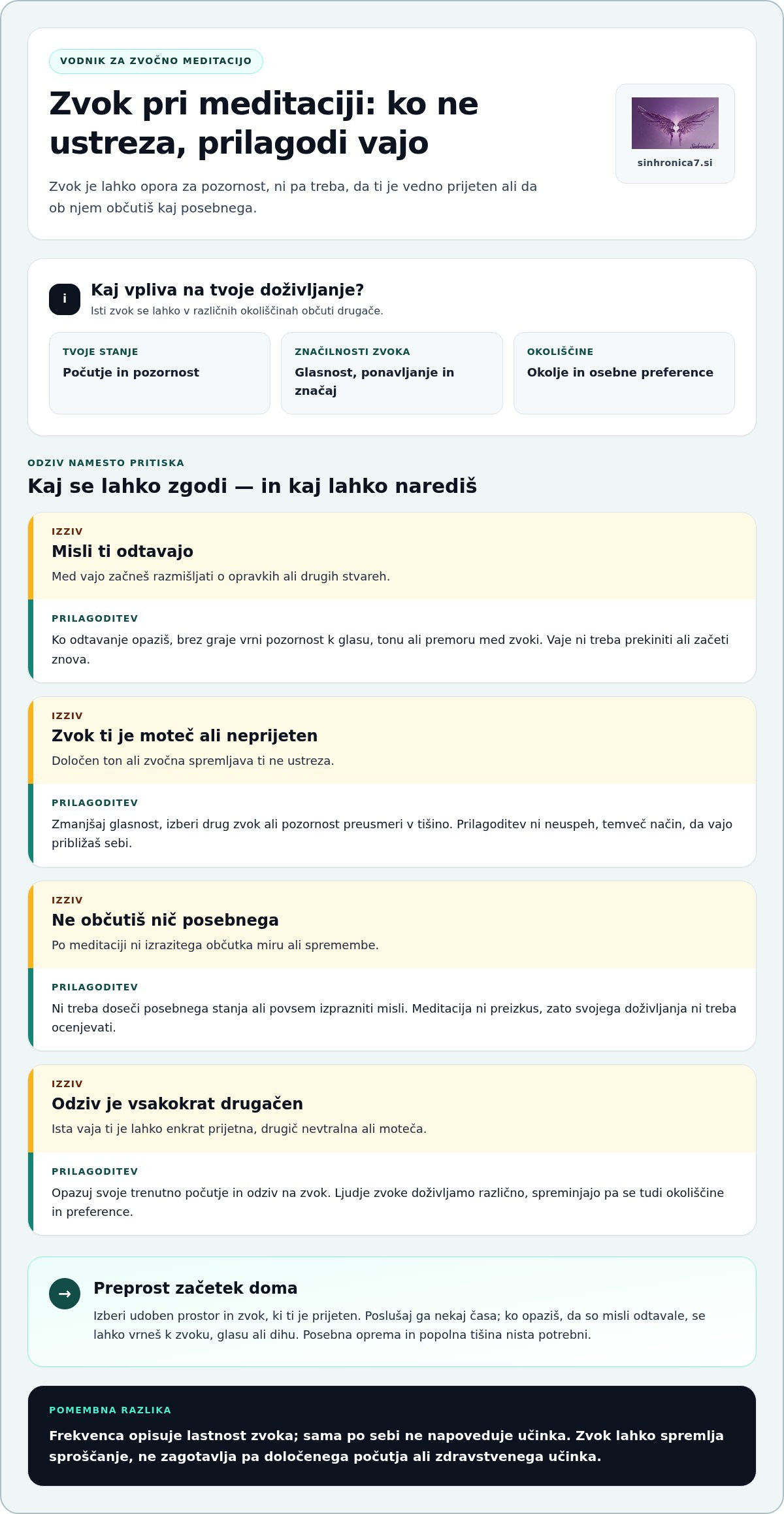 VODNIK ZA ZVOČNO MEDITACIJO

Zvok pri meditaciji: ko ne ustreza, prilagodi vajo

Zvok je lahko opora za pozornost, ni pa treba, da ti je vedno prijeten ali da ob njem občutiš kaj posebnega.

sinhronica7.si

i

Kaj vpliva na tvoje doživljanje?

Isti zvok se lahko v različnih okoliščinah občuti drugače.

TVOJE STANJE
Počutje in pozornost

ZNAČILNOSTI ZVOKA
Glasnost, ponavljanje in značaj

OKOLIŠČINE
Okolje in osebne preference

ODZIV NAMESTO PRITISKA

Kaj se lahko zgodi — in kaj lahko narediš

IZZIV
Misli ti odtavajo
Med vajo začneš razmišljati o opravkih ali drugih stvareh.

PRILAGODITEV
Ko odtavanje opaziš, brez graje vrni pozornost k glasu, tonu ali premoru med zvoki. Vaje ni treba prekiniti ali začeti znova.

IZZIV
Zvok ti je moteč ali neprijeten
Določen ton ali zvočna spremljava ti ne ustreza.

PRILAGODITEV
Zmanjšaj glasnost, izberi drug zvok ali pozornost preusmeri v tišino. Prilagoditev ni neuspeh, temveč način, da vajo približaš sebi.

IZZIV
Ne občutiš nič posebnega
Po meditaciji ni izrazitega občutka miru ali spremembe.

PRILAGODITEV
Ni treba doseči posebnega stanja ali povsem izprazniti misli. Meditacija ni preizkus, zato svojega doživljanja ni treba ocenjevati.

IZZIV
Odziv je vsakokrat drugačen
Ista vaja ti je lahko enkrat prijetna, drugič nevtralna ali moteča.

PRILAGODITEV
Opazuj svoje trenutno počutje in odziv na zvok. Ljudje zvoke doživljamo različno, spreminjajo pa se tudi okoliščine in preference.

→

Preprost začetek doma

Izberi udoben prostor in zvok, ki ti je prijeten. Poslušaj ga nekaj časa; ko opaziš, da so misli odtavale, se lahko vrneš k zvoku, glasu ali dihu. Posebna oprema in popolna tišina nista potrebni.

POMEMBNA RAZLIKA

Frekvenca opisuje lastnost zvoka; sama po sebi ne napoveduje učinka. Zvok lahko spremlja sproščanje, ne zagotavlja pa določenega počutja ali zdravstvenega učinka.